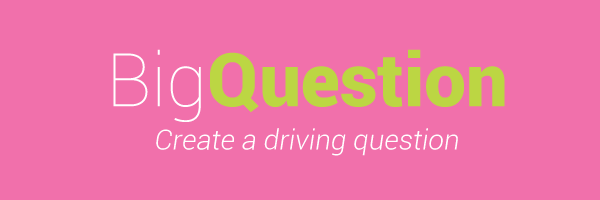 BigQuestion
Create a driving question